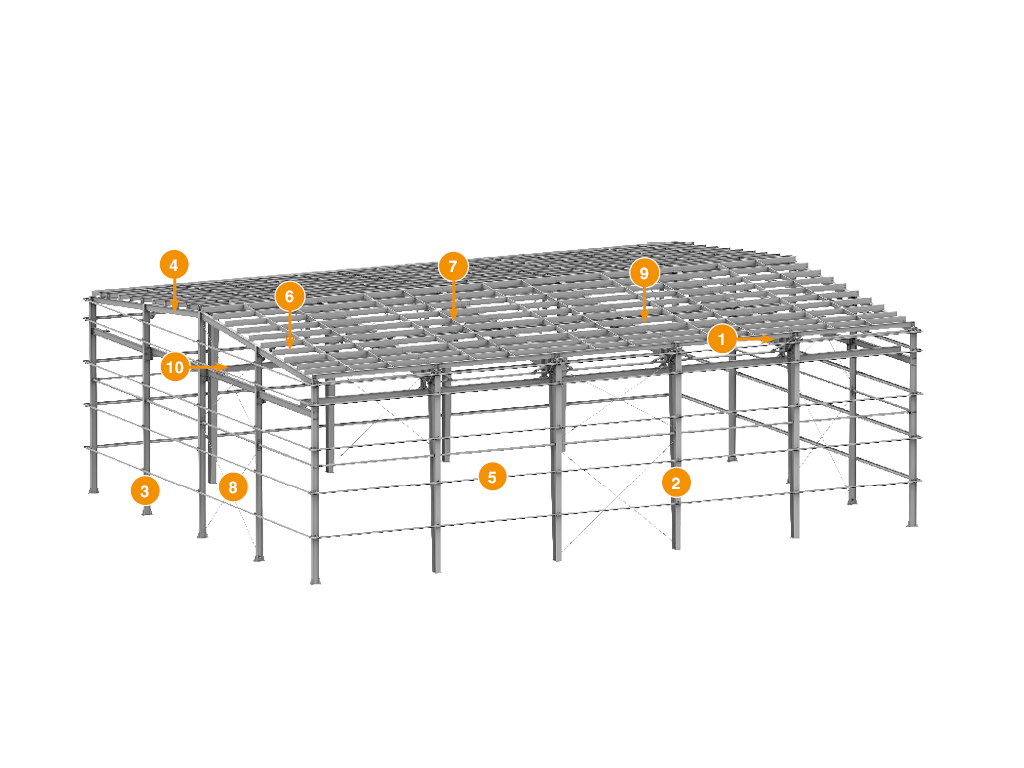 4
7
9
6
1
10
3
8
5
2